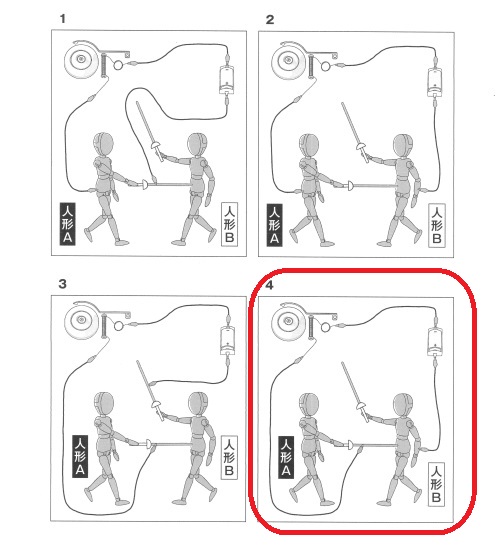 1

人形A

人形B

2

人形A

人形B

3

人形A

人形B

4

人形A

人形B